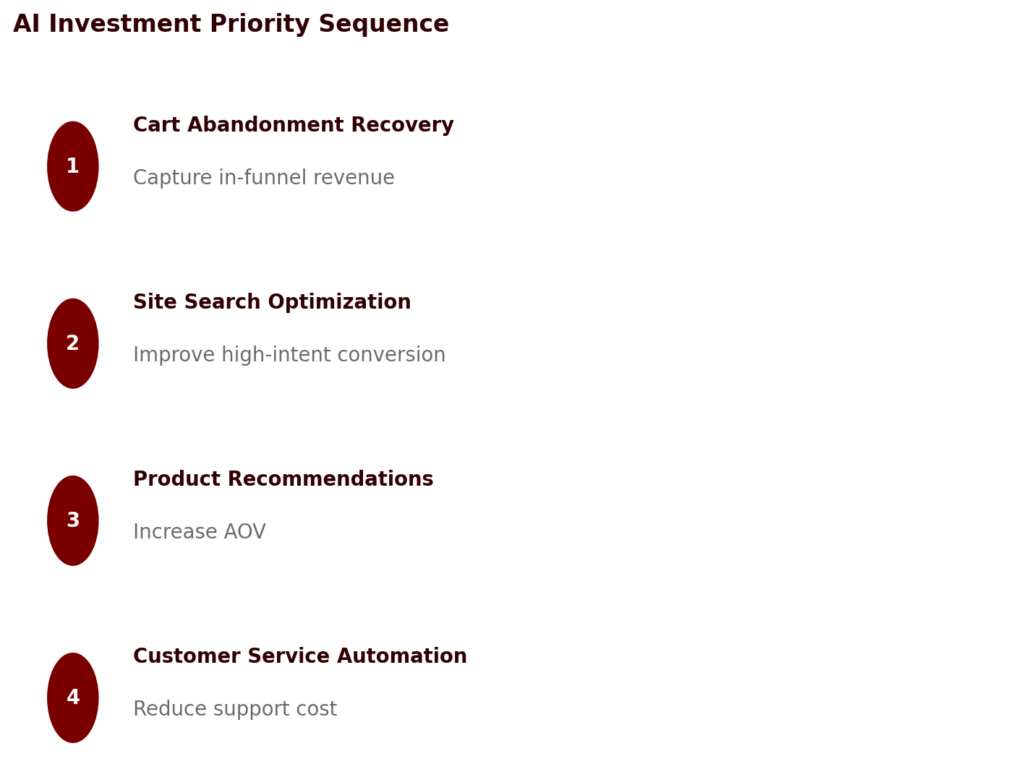 AI Investment Priority Sequence

1

Cart Abandonment Recovery

Capture in-funnel revenue

2

Site Search Optimization

Improve high-intent conversion

3

Product Recommendations

Increase AOV

4

Customer Service Automation

Reduce support cost