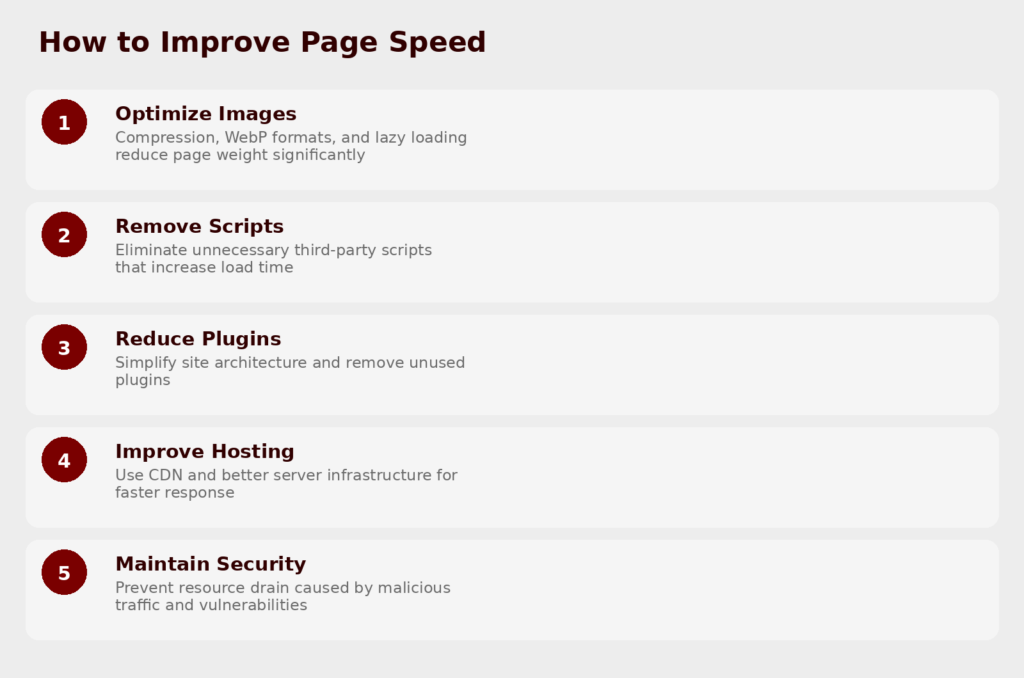 How to Improve Page Speed

1
Optimize Images
Compression, WebP formats, and lazy loading reduce page weight significantly

2
Remove Scripts
Eliminate unnecessary third-party scripts that increase load time

3
Reduce Plugins
Simplify site architecture and remove unused plugins

4
Improve Hosting
Use CDN and better server infrastructure for faster response

5
Maintain Security
Prevent resource drain caused by malicious traffic and vulnerabilities