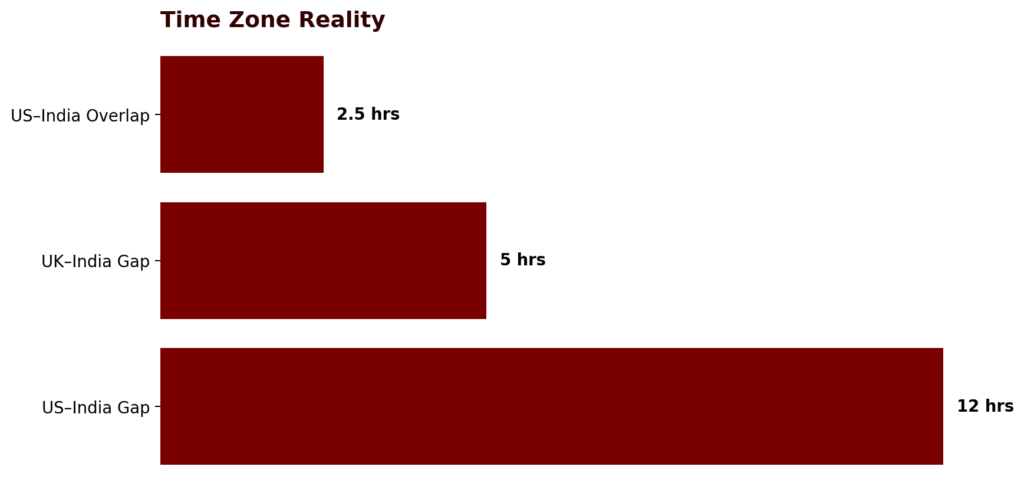 Time Zone Reality

US–India Overlap
2.5 hrs

UK–India Gap
5 hrs

US–India Gap
12 hrs