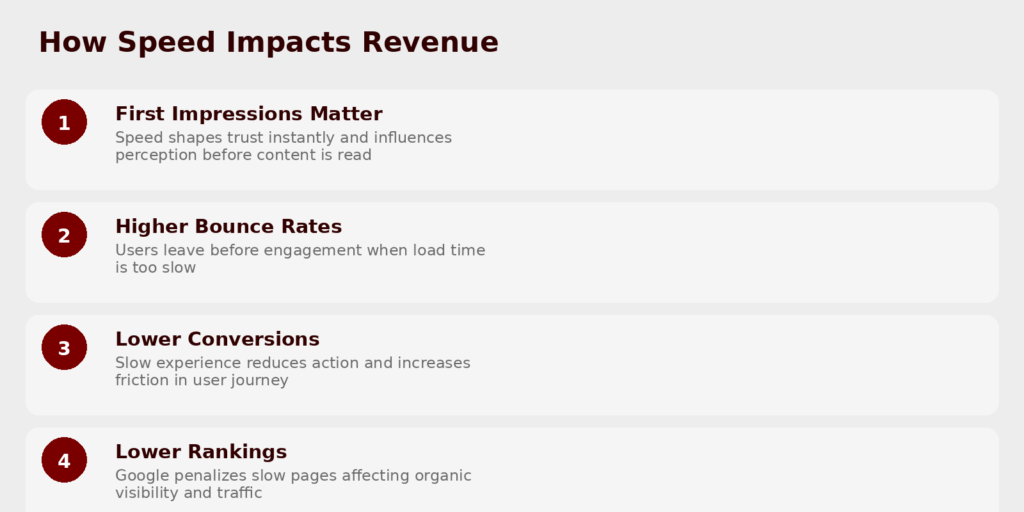 How Speed Impacts Revenue

1

First Impressions Matter

Speed shapes trust instantly and influences perception before content is read

2

Higher Bounce Rates

Users leave before engagement when load time is too slow

3

Lower Conversions

Slow experience reduces action and increases friction in user journey

4

Lower Rankings

Google penalizes slow pages affecting organic visibility and traffic