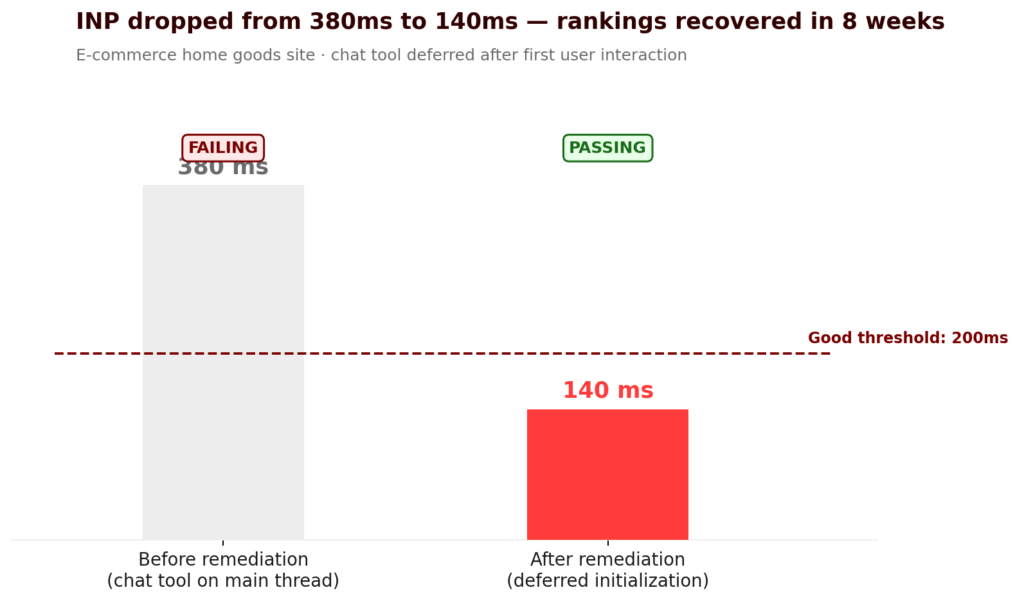 INP dropped from 380ms to 140ms — rankings recovered in 8 weeks

E-commerce home goods site · chat tool deferred after first user interaction

FAILING

380 ms

PASSING

Good threshold: 200ms

140 ms

Before remediation
(chat tool on main thread)

After remediation
(deferred initialization)