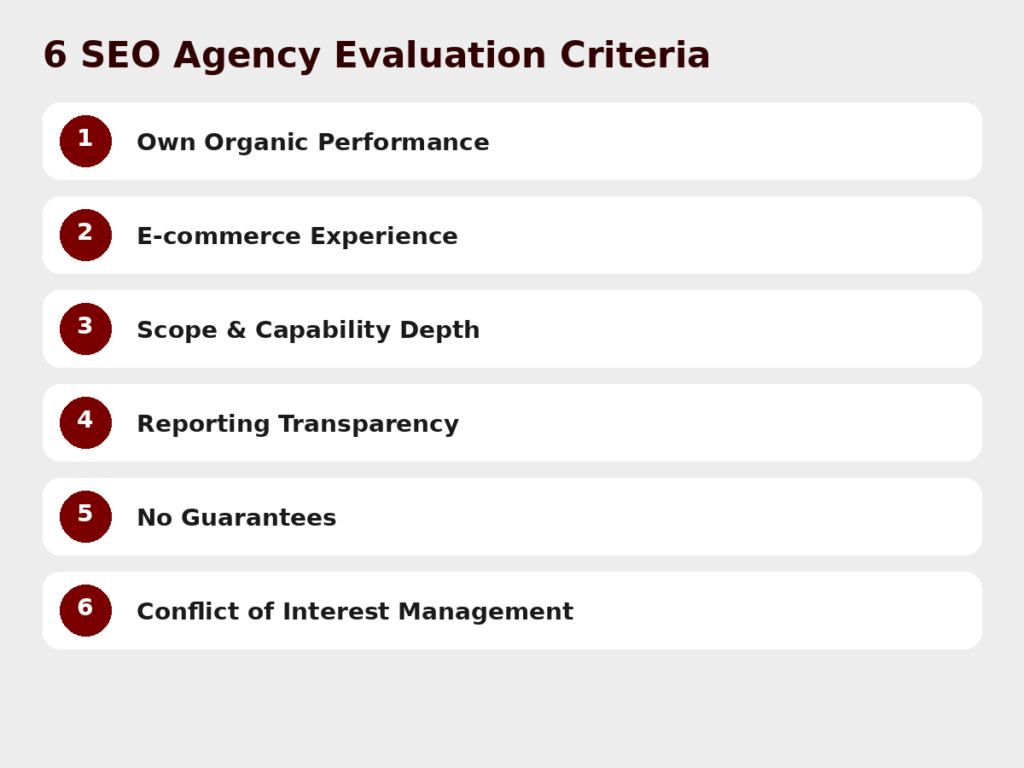 6 SEO Agency Evaluation Criteria

1 Own Organic Performance

2 E-commerce Experience

3 Scope & Capability Depth

4 Reporting Transparency

5 No Guarantees

6 Conflict of Interest Management