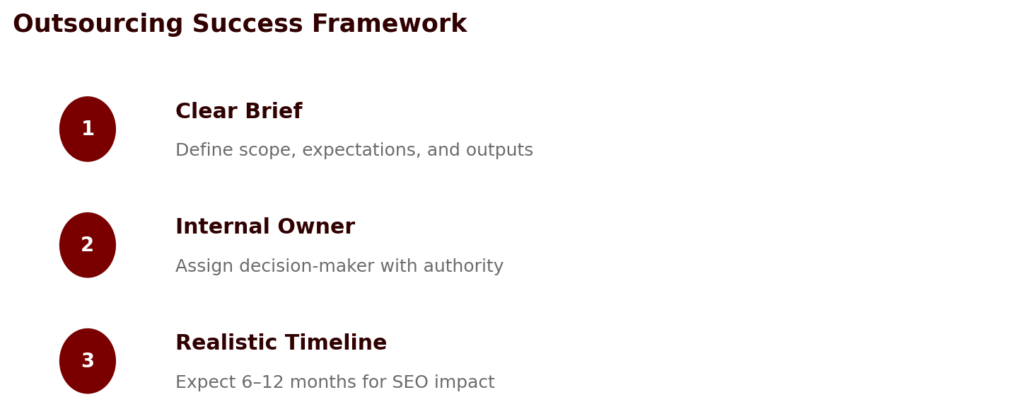 Outsourcing Success Framework

1

Clear Brief

Define scope, expectations, and outputs

2

Internal Owner

Assign decision-maker with authority

3

Realistic Timeline

Expect 6–12 months for SEO impact