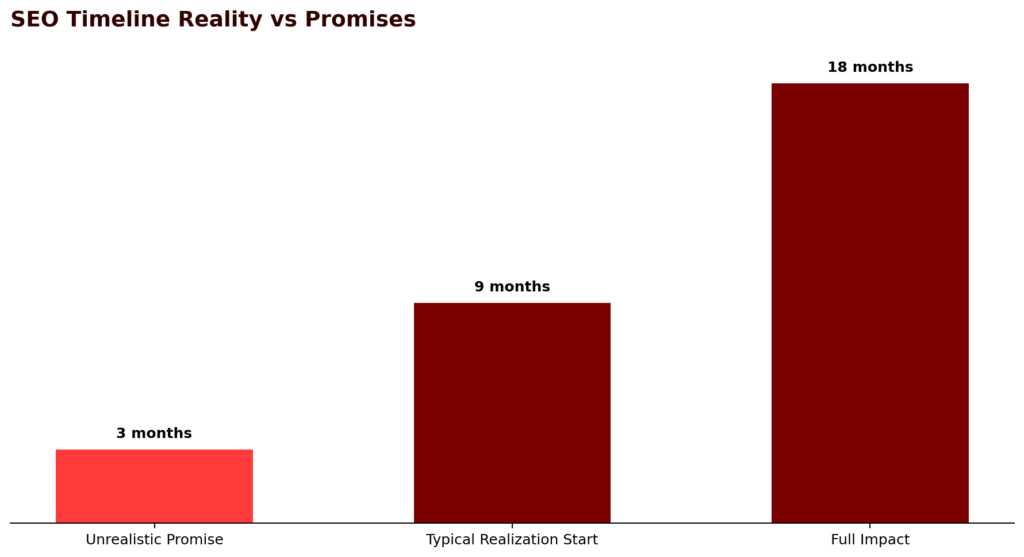 SEO Timeline Reality vs Promises

3 months

9 months

18 months

Unrealistic Promise

Typical Realization Start

Full Impact