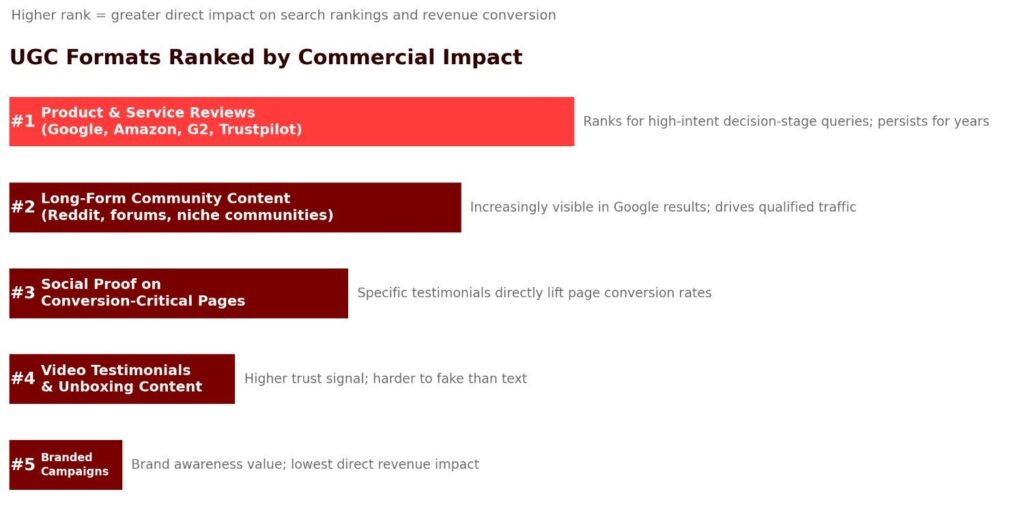 Higher rank = greater direct impact on search rankings and revenue conversion

UGC Formats Ranked by Commercial Impact

#1 Product & Service Reviews (Google, Amazon, G2, Trustpilot)
Ranks for high-intent decision-stage queries; persists for years

#2 Long-Form Community Content (Reddit, forums, niche communities)
Increasingly visible in Google results; drives qualified traffic

#3 Social Proof on Conversion-Critical Pages
Specific testimonials directly lift page conversion rates

#4 Video Testimonials & Unboxing Content
Higher trust signal; harder to fake than text

#5 Branded Campaigns
Brand awareness value; lowest direct revenue impact