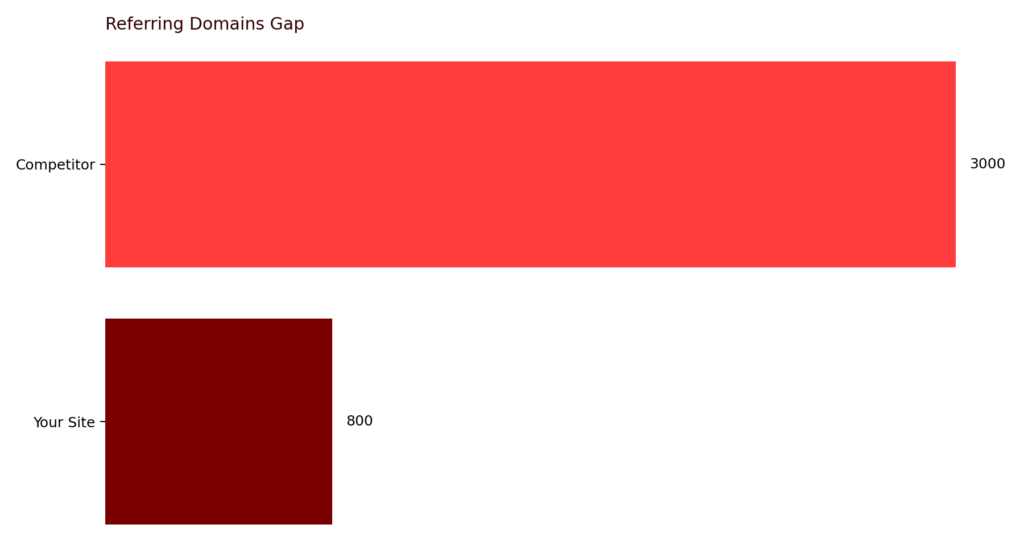 Referring Domains Gap

Competitor

3000

Your Site

800