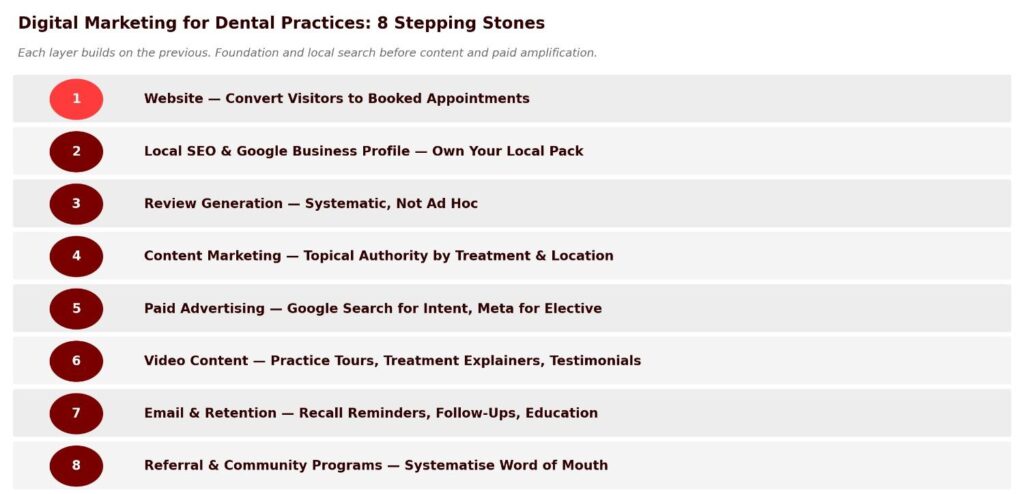 Digital Marketing for Dental Practices: 8 Stepping Stones

Each layer builds on the previous. Foundation and local search before content and paid amplification.

1 Website — Convert Visitors to Booked Appointments

2 Local SEO & Google Business Profile — Own Your Local Pack

3 Review Generation — Systematic, Not Ad Hoc

4 Content Marketing — Topical Authority by Treatment & Location

5 Paid Advertising — Google Search for Intent, Meta for Elective

6 Video Content — Practice Tours, Treatment Explainers, Testimonials

7 Email & Retention — Recall Reminders, Follow-Ups, Education

8 Referral & Community Programs — Systematise Word of Mouth