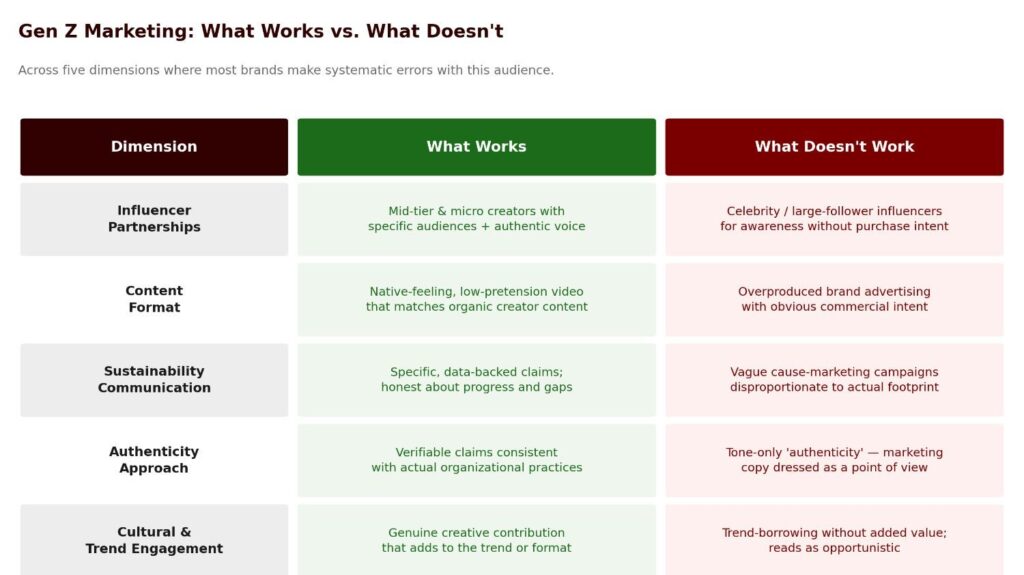 Gen Z Marketing: What Works vs. What Doesn't

Across five dimensions where most brands make systematic errors with this audience.

| Dimension | What Works | What Doesn't Work |
|---|---|---|
| Influencer Partnerships | Mid-tier & micro creators with specific audiences + authentic voice | Celebrity / large-follower influencers for awareness without purchase intent |
| Content Format | Native-feeling, low-pretension video that matches organic creator content | Overproduced brand advertising with obvious commercial intent |
| Sustainability Communication | Specific, data-backed claims; honest about progress and gaps | Vague cause-marketing campaigns disproportionate to actual footprint |
| Authenticity Approach | Verifiable claims consistent with actual organizational practices | Tone-only 'authenticity' — marketing copy dressed as a point of view |
| Cultural & Trend Engagement | Genuine creative contribution that adds to the trend or format | Trend-borrowing without added value; reads as opportunistic |