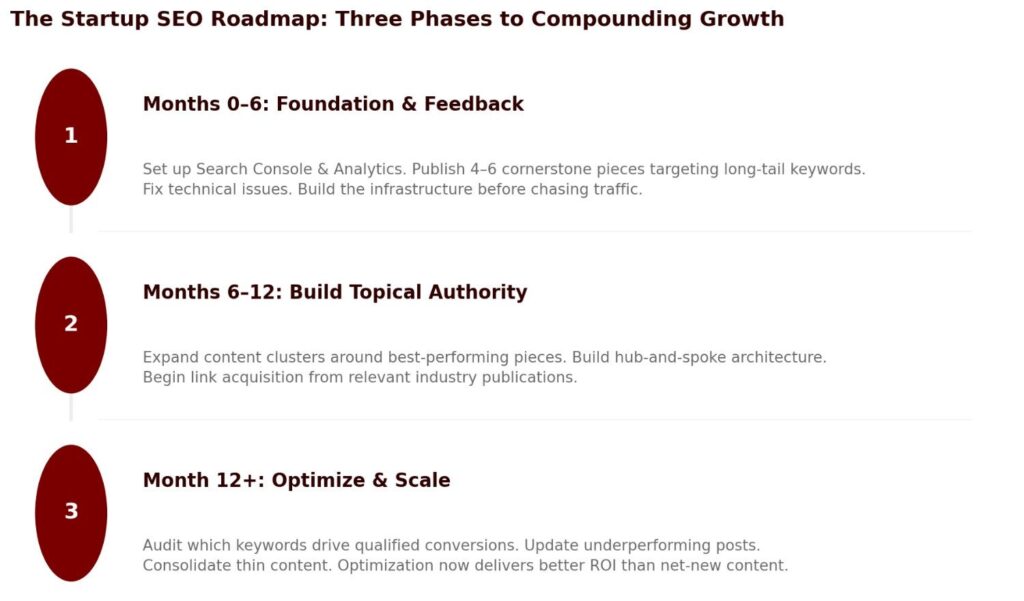 The Startup SEO Roadmap: Three Phases to Compounding Growth

1

Months 0–6: Foundation & Feedback

Set up Search Console & Analytics. Publish 4–6 cornerstone pieces targeting long-tail keywords. Fix technical issues. Build the infrastructure before chasing traffic.

2

Months 6–12: Build Topical Authority

Expand content clusters around best-performing pieces. Build hub-and-spoke architecture. Begin link acquisition from relevant industry publications.

3

Month 12+: Optimize & Scale

Audit which keywords drive qualified conversions. Update underperforming posts. Consolidate thin content. Optimization now delivers better ROI than net-new content.