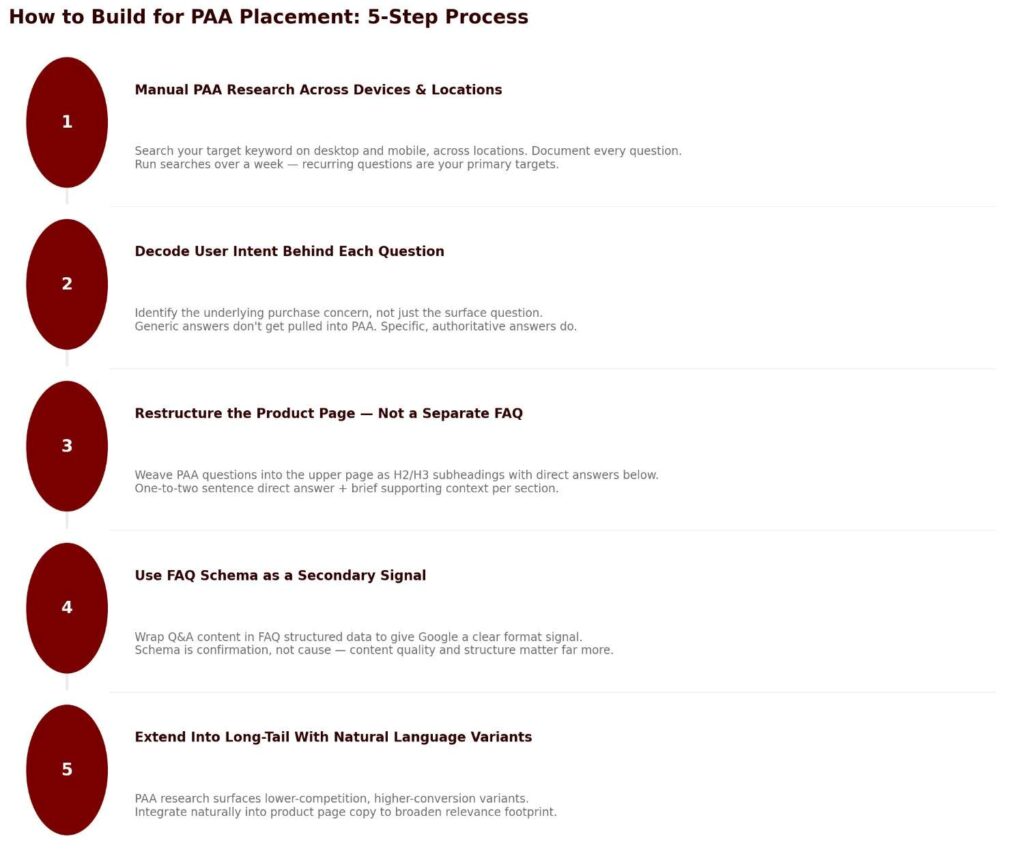 How to Build for PAA Placement: 5-Step Process

1

Manual PAA Research Across Devices & Locations

Search your target keyword on desktop and mobile, across locations. Document every question. Run searches over a week — recurring questions are your primary targets.

2

Decode User Intent Behind Each Question

Identify the underlying purchase concern, not just the surface question. Generic answers don't get pulled into PAA. Specific, authoritative answers do.

3

Restructure the Product Page — Not a Separate FAQ

Weave PAA questions into the upper page as H2/H3 subheadings with direct answers below. One-to-two sentence direct answer + brief supporting context per section.

4

Use FAQ Schema as a Secondary Signal

Wrap Q&A content in FAQ structured data to give Google a clear format signal. Schema is confirmation, not cause — content quality and structure matter far more.

5

Extend Into Long-Tail With Natural Language Variants

PAA research surfaces lower-competition, higher-conversion variants. Integrate naturally into product page copy to broaden relevance footprint.