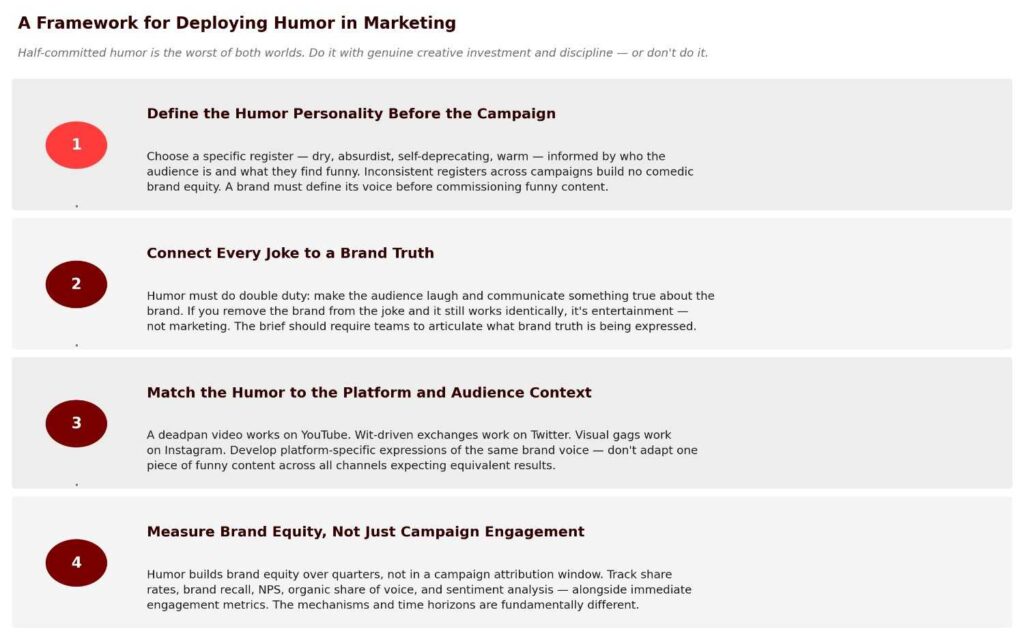 A Framework for Deploying Humor in Marketing

Half-committed humor is the worst of both worlds. Do it with genuine creative investment and discipline — or don't do it.

1

Define the Humor Personality Before the Campaign

Choose a specific register — dry, absurdist, self-deprecating, warm — informed by who the audience is and what they find funny. Inconsistent registers across campaigns build no comedic brand equity. A brand must define its voice before commissioning funny content.

2

Connect Every Joke to a Brand Truth

Humor must do double duty: make the audience laugh and communicate something true about the brand. If you remove the brand from the joke and it still works identically, it's entertainment — not marketing. The brief should require teams to articulate what brand truth is being expressed.

3

Match the Humor to the Platform and Audience Context

A deadpan video works on YouTube. Wit-driven exchanges work on Twitter. Visual gags work on Instagram. Develop platform-specific expressions of the same brand voice — don't adapt one piece of funny content across all channels expecting equivalent results.

4

Measure Brand Equity, Not Just Campaign Engagement

Humor builds brand equity over quarters, not in a campaign attribution window. Track share rates, brand recall, NPS, organic share of voice, and sentiment analysis — alongside immediate engagement metrics. The mechanisms and time horizons are fundamentally different.