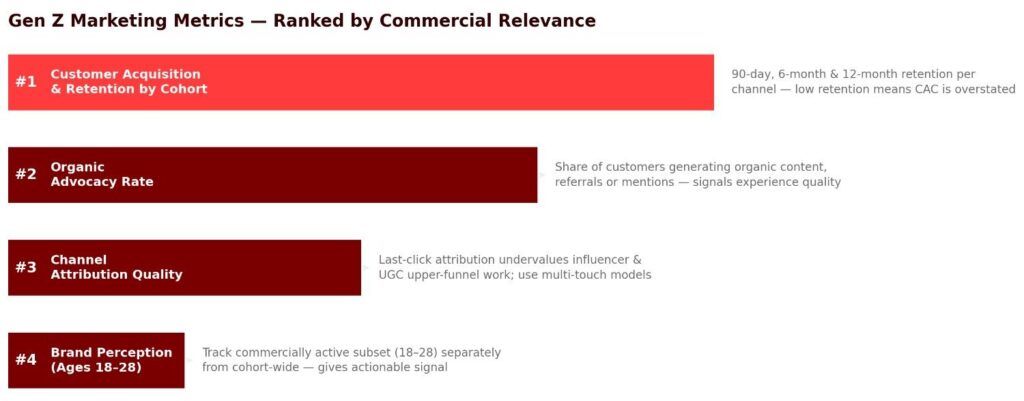 Gen Z Marketing Metrics — Ranked by Commercial Relevance

#1 Customer Acquisition & Retention by Cohort

90-day, 6-month & 12-month retention per channel — low retention means CAC is overstated

#2 Organic Advocacy Rate

Share of customers generating organic content, referrals or mentions — signals experience quality

#3 Channel Attribution Quality

Last-click attribution undervalues influencer & UGC upper-funnel work; use multi-touch models

#4 Brand Perception (Ages 18–28)

Track commercially active subset (18–28) separately from cohort-wide — gives actionable signal