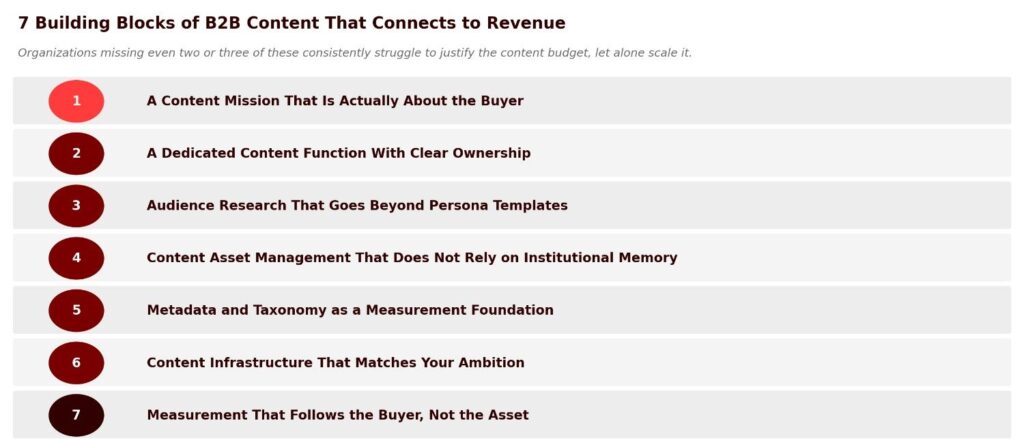 7 Building Blocks of B2B Content That Connects to Revenue

Organizations missing even two or three of these consistently struggle to justify the content budget, let alone scale it.

1 A Content Mission That Is Actually About the Buyer

2 A Dedicated Content Function With Clear Ownership

3 Audience Research That Goes Beyond Persona Templates

4 Content Asset Management That Does Not Rely on Institutional Memory

5 Metadata and Taxonomy as a Measurement Foundation

6 Content Infrastructure That Matches Your Ambition

7 Measurement That Follows the Buyer, Not the Asset